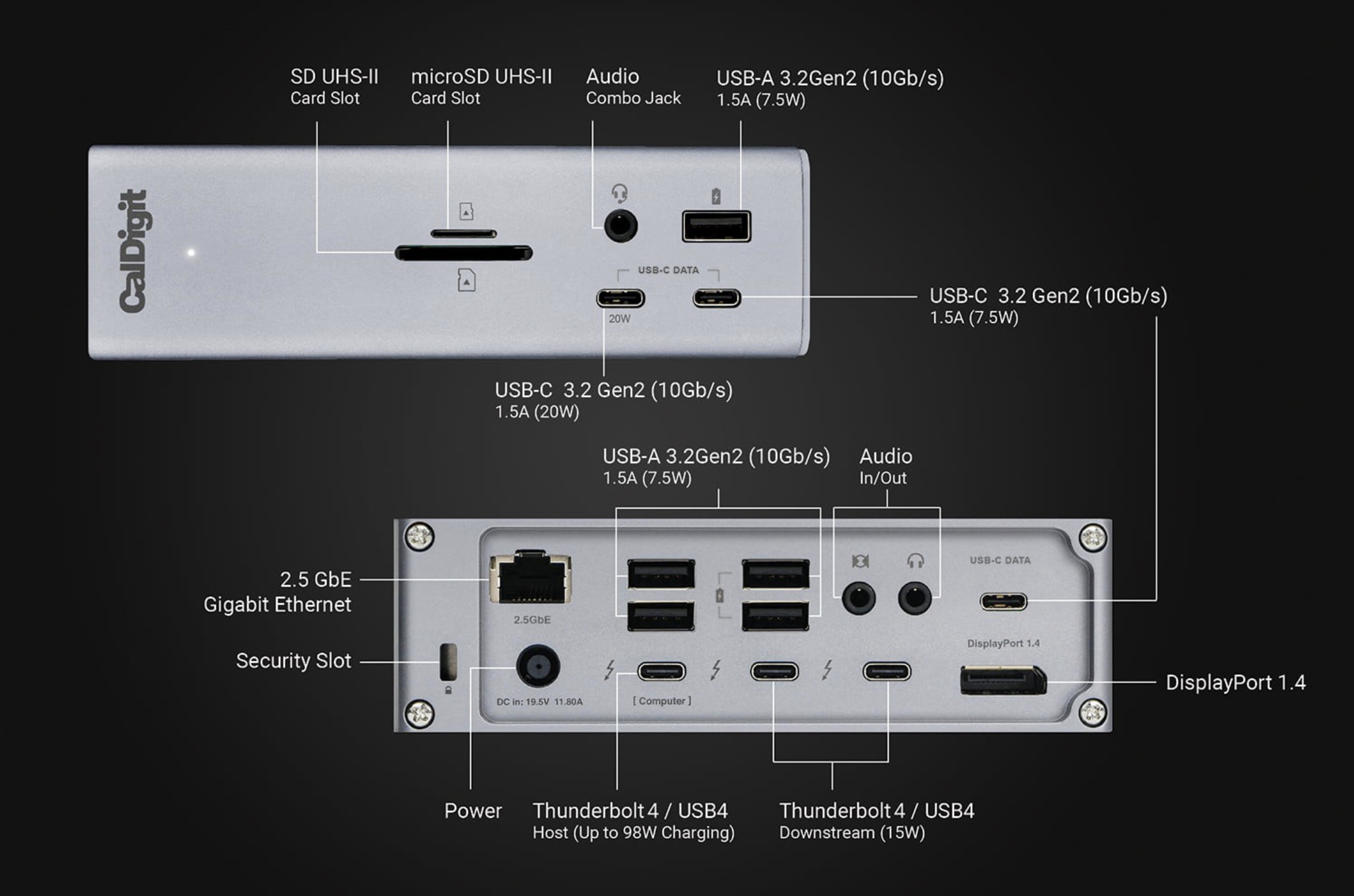 SD UHS-II
Card Slot

microSD UHS-II
Card Slot

Audio
Combo Jack

USB-A 3.2Gen2 (10Gb/s)
1.5A (7.5W)

CalDigit

USB-C DATA

20W

USB-C 3.2 Gen2 (10Gb/s)
1.5A (7.5W)

USB-C 3.2 Gen2 (10Gb/s)
1.5A (20W)

USB-A 3.2Gen2 (10Gb/s)
1.5A (7.5W)

Audio
In/Out

2.5 GbE
Gigabit Ethernet

2.5GbE

USB-C DATA

DisplayPort 1.4

Security Slot

DC in: 19.5V 11.80A

[ Computer ]

DisplayPort 1.4

Power

Thunderbolt 4 / USB4
Host (Up to 98W Charging)

Thunderbolt 4 / USB4
Downstream (15W)